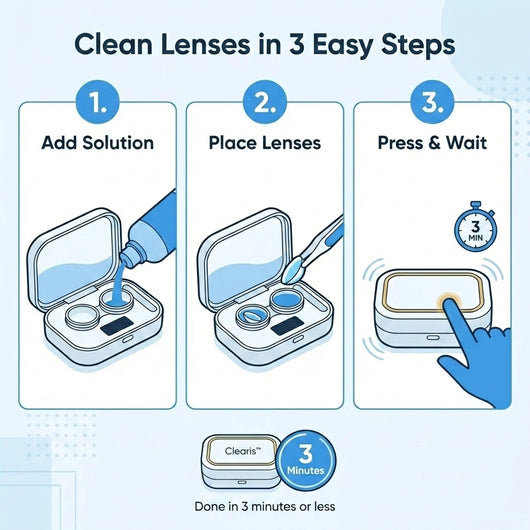 Clean Lenses in 3 Easy Steps

1.
Add Solution

2.
Place Lenses

3.
Press & Wait

3
MIN

Clearis™

3
Minutes

Done in 3 minutes or less